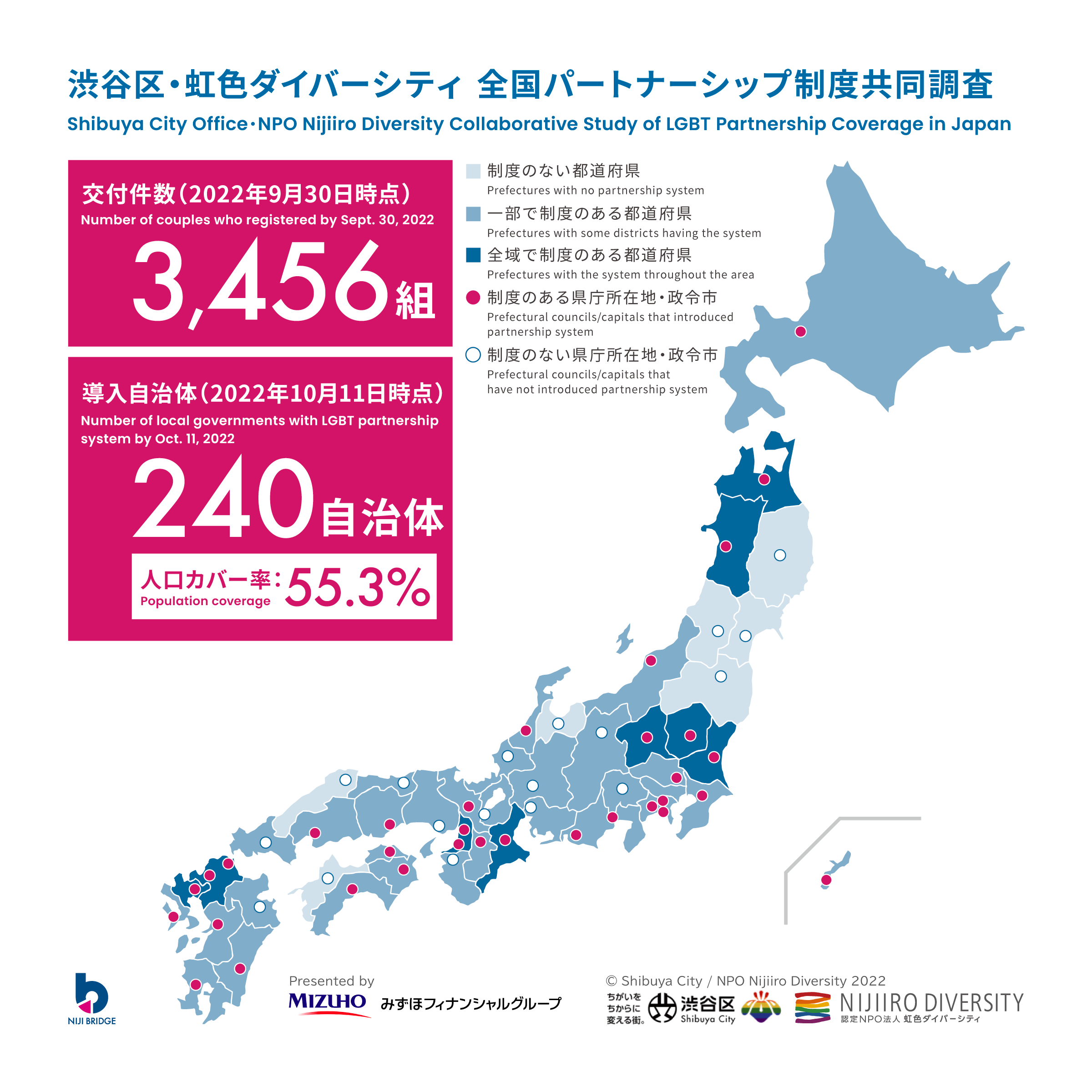 渋谷区・虹色ダイバーシティ 全国パートナーシップ制度共同調査
Shibuya City Office・NPO Nijiiro Diversity Collaborative Study of LGBT Partnership Coverage in Japan

交付件数（2022年9月30日時点）
Number of couples who registered by Sept. 30, 2022
3,456組

導入自治体（2022年10月11日時点）
Number of local governments with LGBT partnership system by Oct. 11, 2022
240自治体

人口カバー率：55.3%
Population coverage

制度のない都道府県
Prefectures with no partnership system
一部で制度のある都道府県
Prefectures with some districts having the system
全域で制度のある都道府県
Prefectures with the system throughout the area
制度のある県庁所在地・政令市
Prefectural councils/capitals that introduced partnership system
制度のない県庁所在地・政令市
Prefectural councils/capitals that have not introduced partnership system

NIJI BRIDGE

Presented by
MIZUHO みずほフィナンシャルグループ

© Shibuya City / NPO Nijiiro Diversity 2022
ちがいを ちからに 変える街。 渋谷区 Shibuya City
NIJIIRO DIVERSITY 認定NPO法人 虹色ダイバーシティ